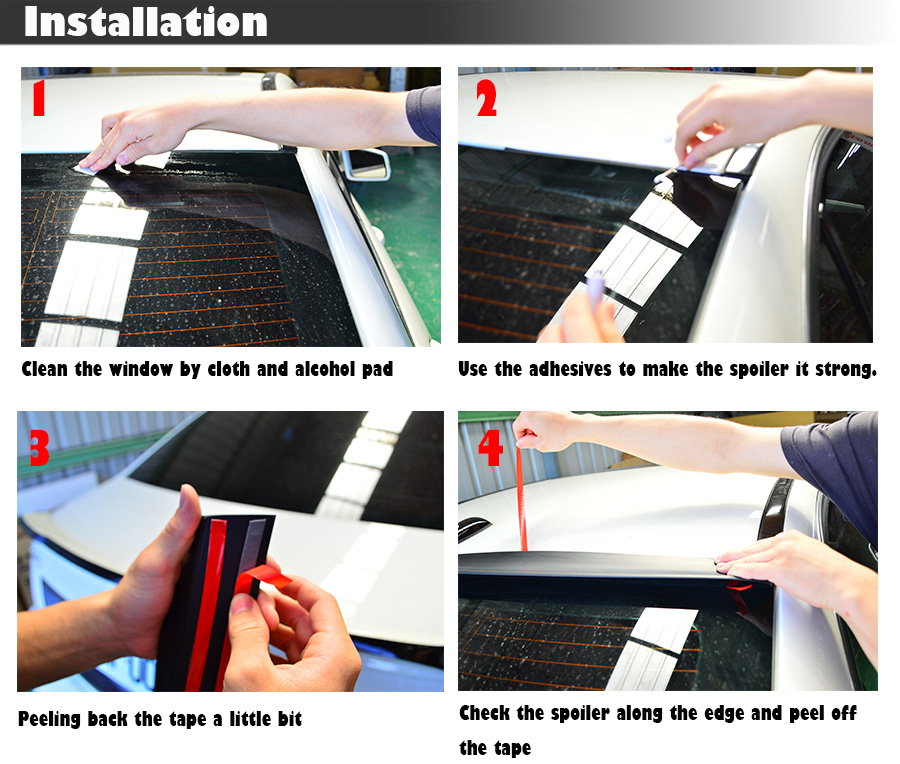 Installation

1

Clean the window by cloth and alcohol pad

2

Use the adhesives to make the spoiler it strong.

3

Peeling back the tape a little bit

4

Check the spoiler along the edge and peel off the tape