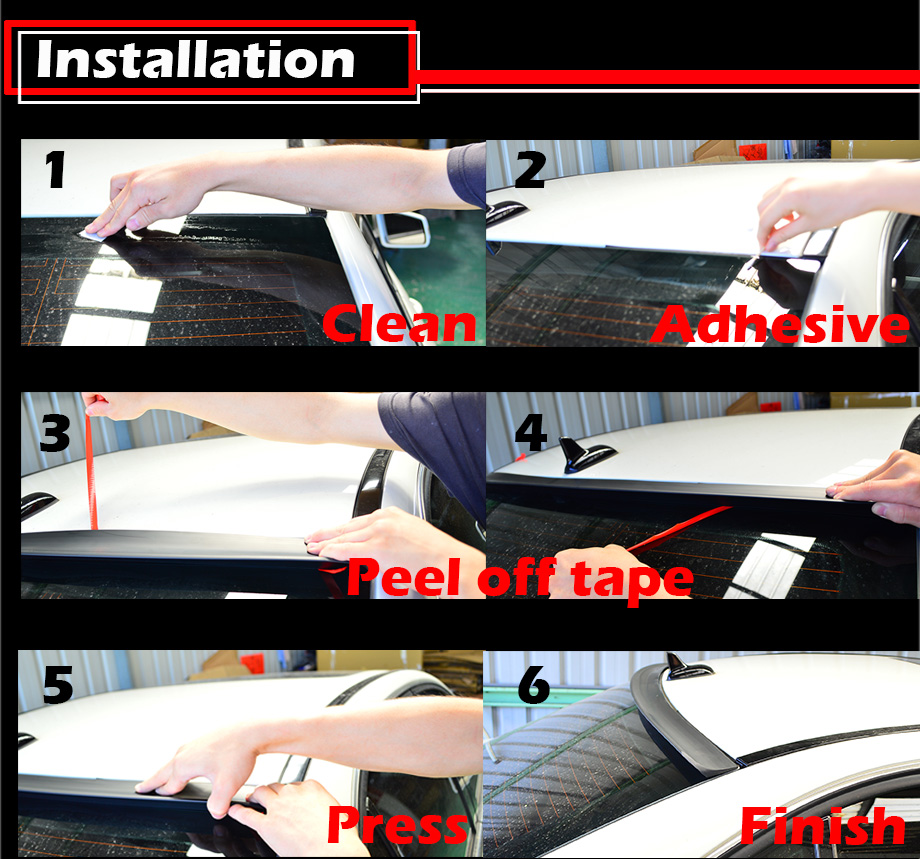 Installation

1

Clean

2

Adhesive

3

4

Peel off tape

5

Press

6

Finish